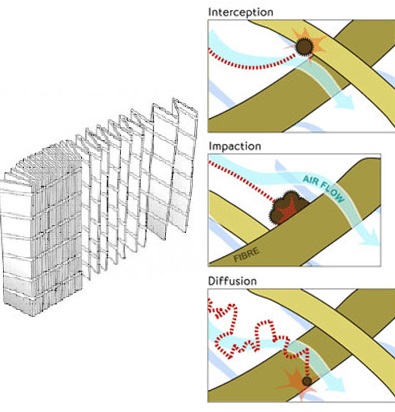 Interception

Impaction

AIR FLOW

FIBRE

Diffusion